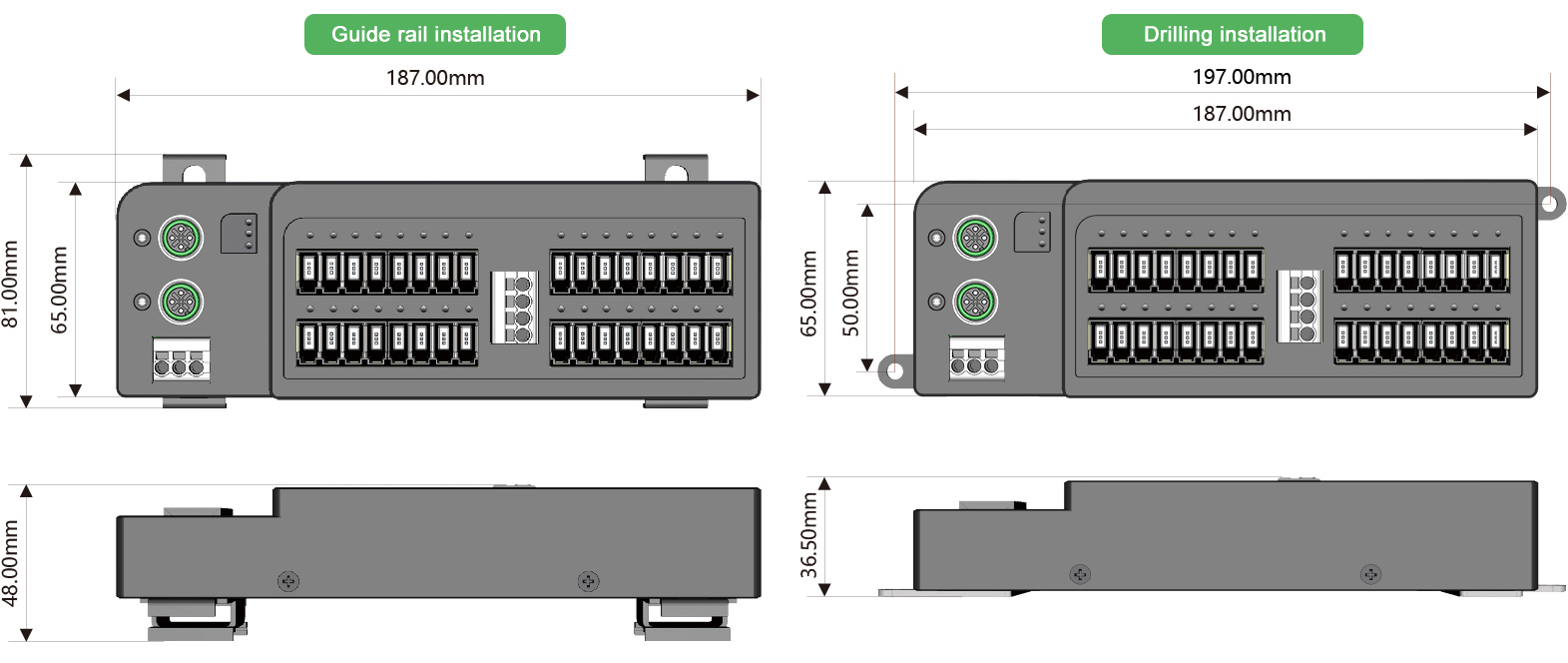 Guide rail installation

187.00mm

81.00mm

65.00mm

48.00mm

Drilling installation

197.00mm

187.00mm

65.00mm

50.00mm

36.50mm