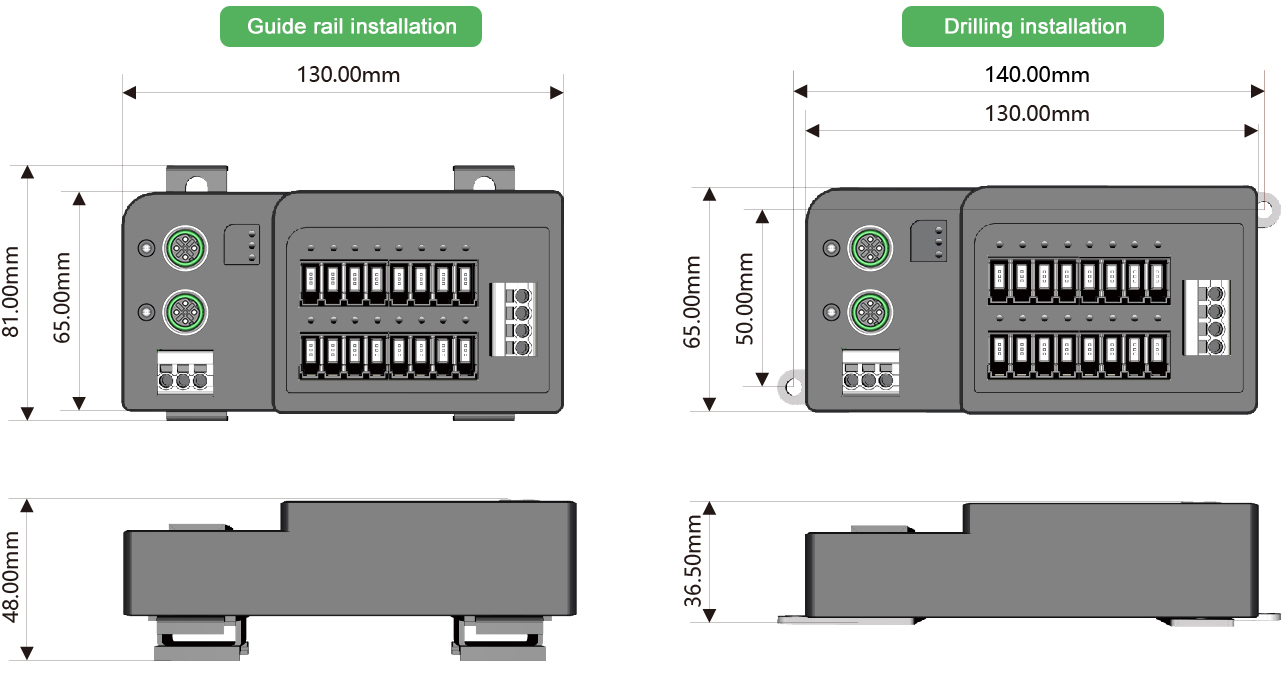 Guide rail installation

130.00mm

81.00mm

65.00mm

48.00mm

Drilling installation

140.00mm

130.00mm

65.00mm

50.00mm

36.50mm