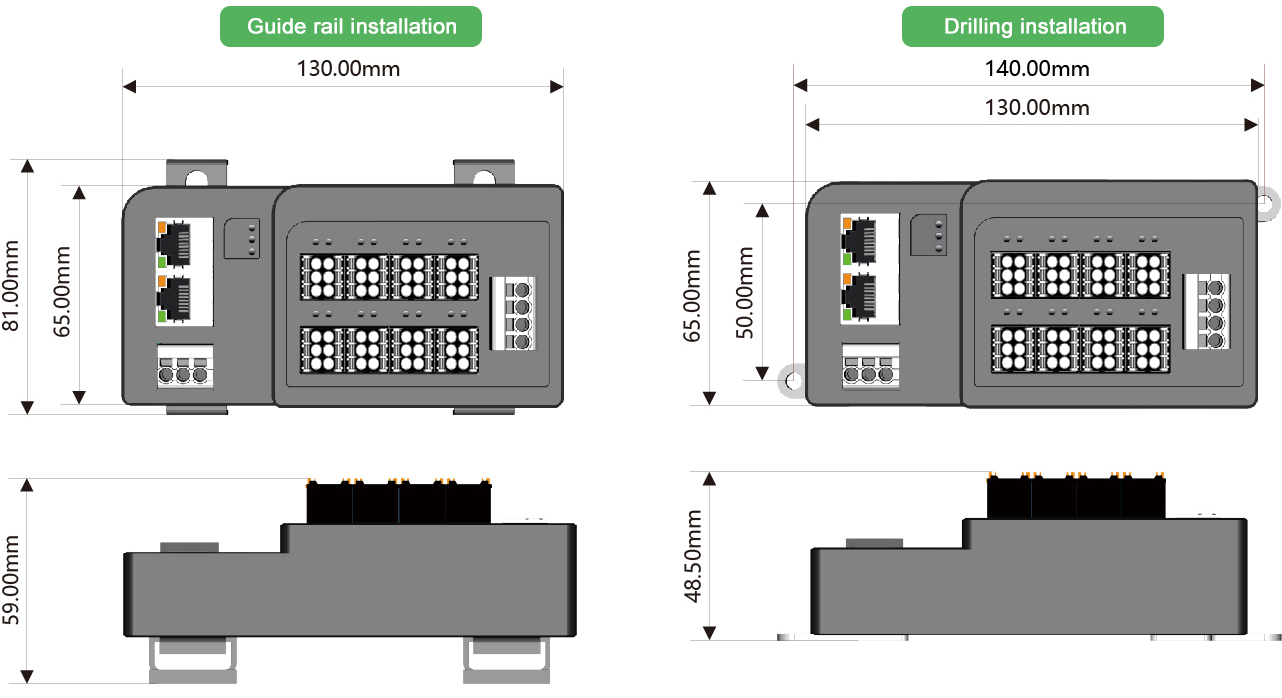 Guide rail installation

130.00mm

81.00mm

65.00mm

59.00mm

Drilling installation

140.00mm

130.00mm

65.00mm

50.00mm

48.50mm