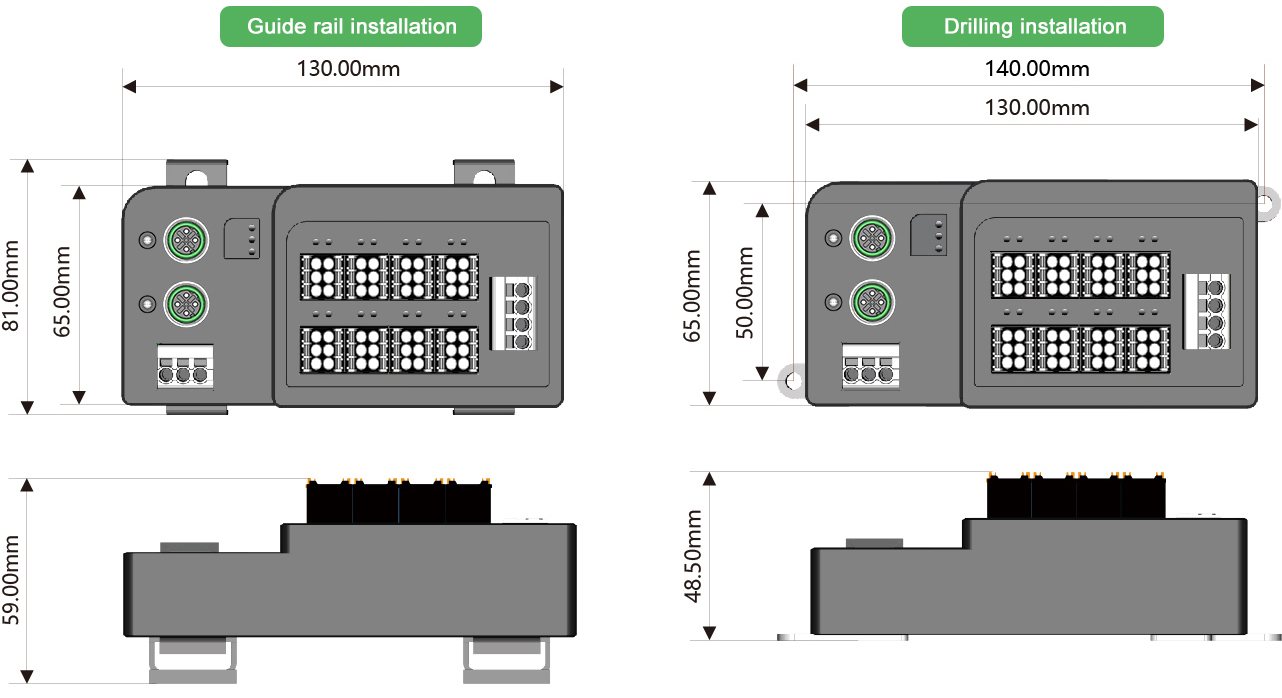 Guide rail installation

130.00mm

81.00mm

65.00mm

59.00mm

Drilling installation

140.00mm

130.00mm

65.00mm

50.00mm

48.50mm