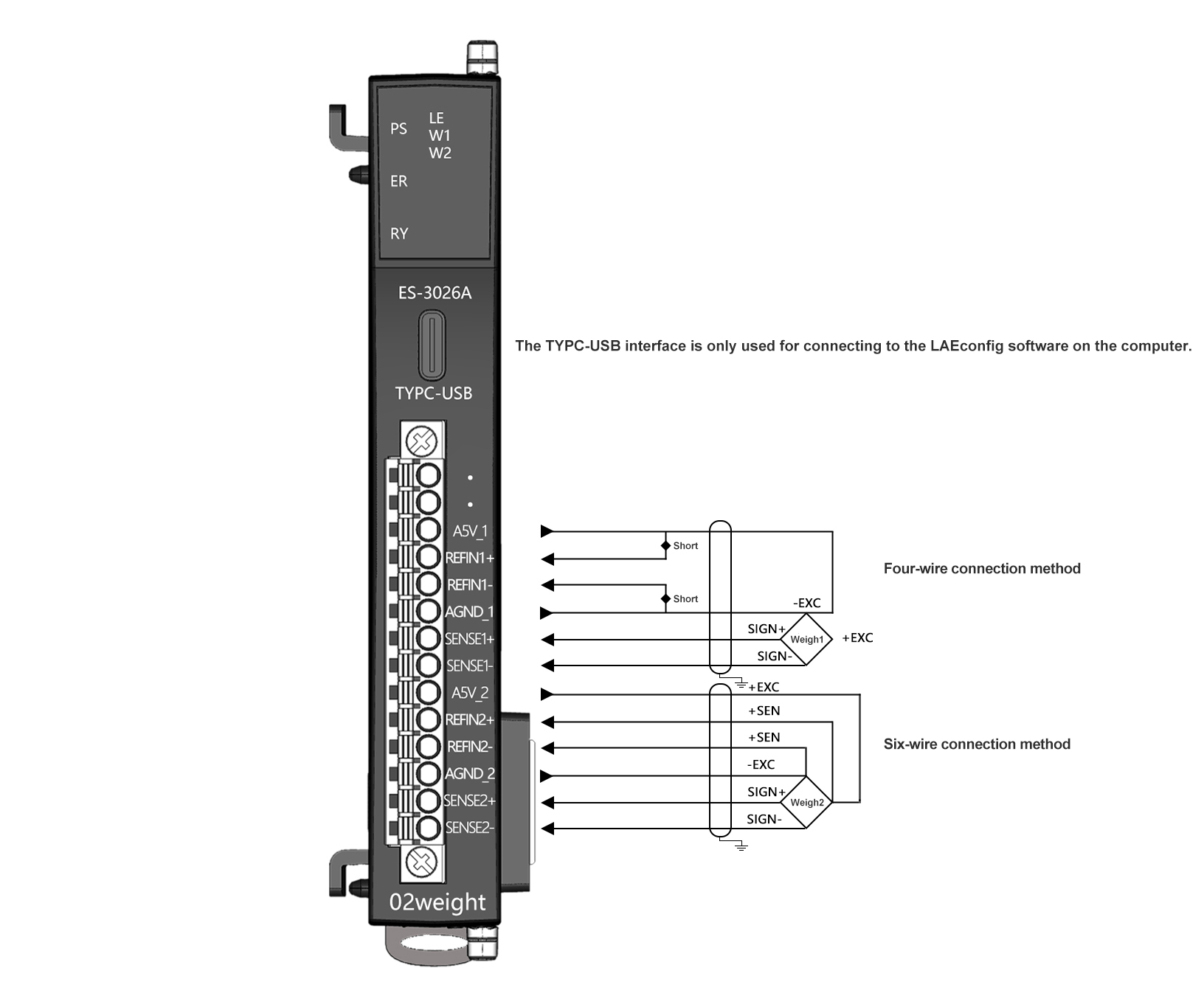 PS
LE
W1
W2
ER
RY
ES-3026A
TYPC-USB

The TYPC-USB interface is only used for connecting to the LAEconfig software on the computer.

A5V_1
REFIN1+
REFIN1-
AGND_1
SENSE1+
SENSE1-
A5V_2
REFIN2+
REFIN2-
AGND_2
SENSE2+
SENSE2-
02weight

Short
Short
-EXC
SIGN+
Weigh1
+EXC
SIGN-

Four-wire connection method

+EXC
+SEN
+SEN
-EXC
SIGN+
Weigh2
SIGN-

Six-wire connection method